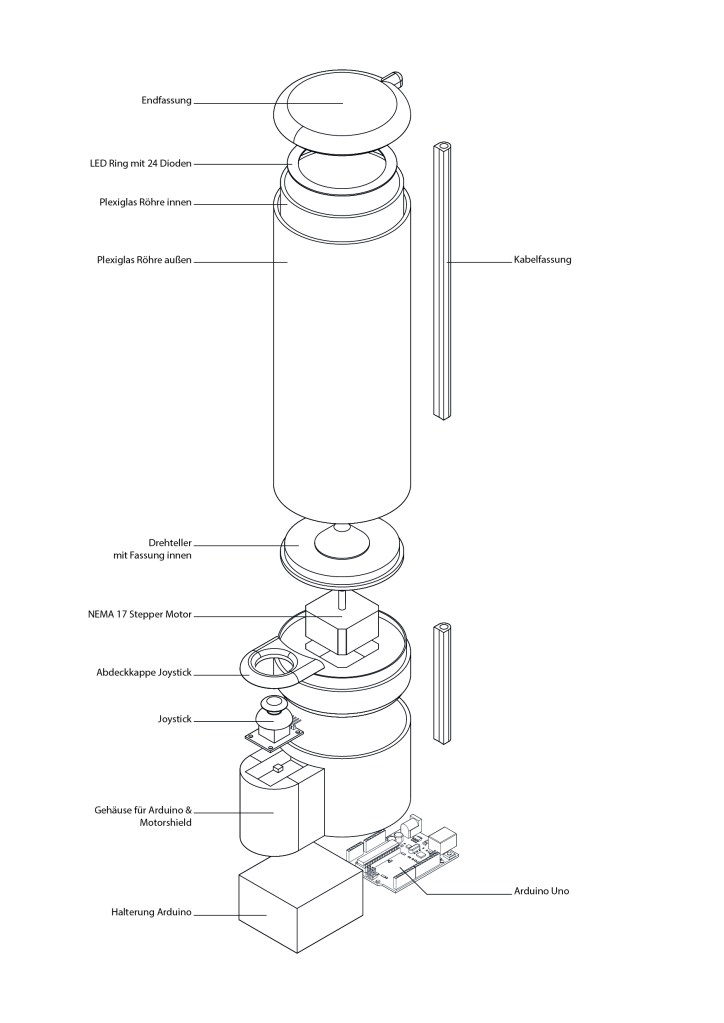 Endfassung

LED Ring mit 24 Dioden

Plexiglas Röhre innen

Plexiglas Röhre außen

Kabelfassung

Drehteller
mit Fassung innen

NEMA 17 Stepper Motor

Abdeckkappe Joystick

Joystick

Gehäuse für Arduino &
Motorshield

Arduino Uno

Halterung Arduino